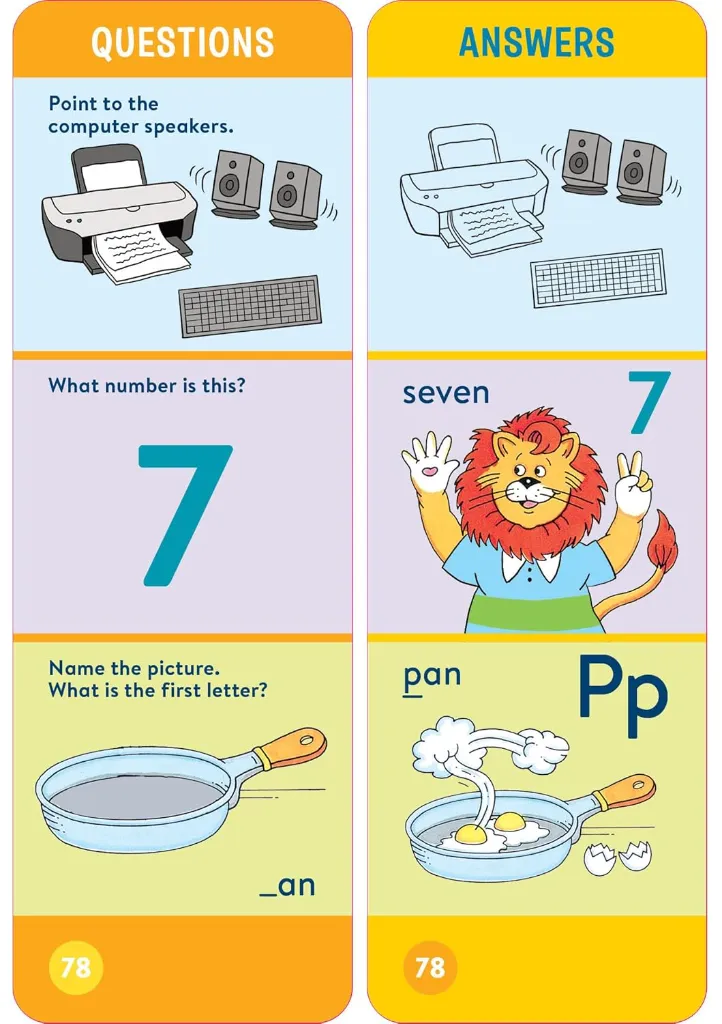 QUESTIONS

Point to the computer speakers.

What number is this?

7

Name the picture. What is the first letter?

_an

78

ANSWERS

seven

7

pan

Pp

78