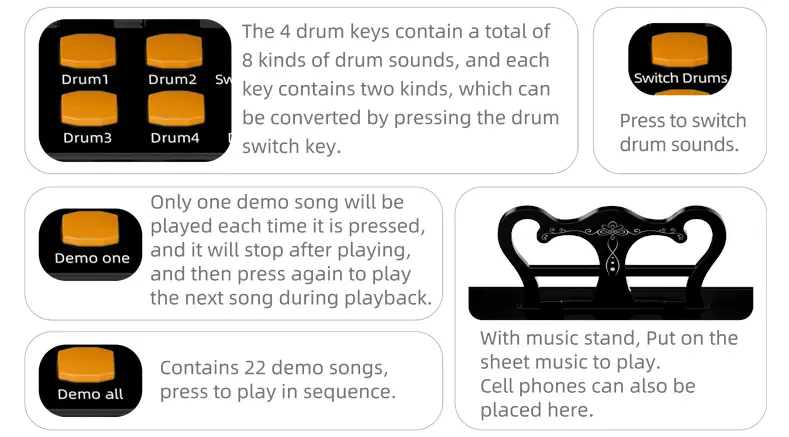 Drum1 Drum2 Sw
Drum3 Drum4

The 4 drum keys contain a total of 8 kinds of drum sounds, and each key contains two kinds, which can be converted by pressing the drum switch key.

Switch Drums

Press to switch drum sounds.

Demo one

Only one demo song will be played each time it is pressed, and it will stop after playing, and then press again to play the next song during playback.

Demo all

Contains 22 demo songs, press to play in sequence.

With music stand, Put on the sheet music to play.
Cell phones can also be placed here.