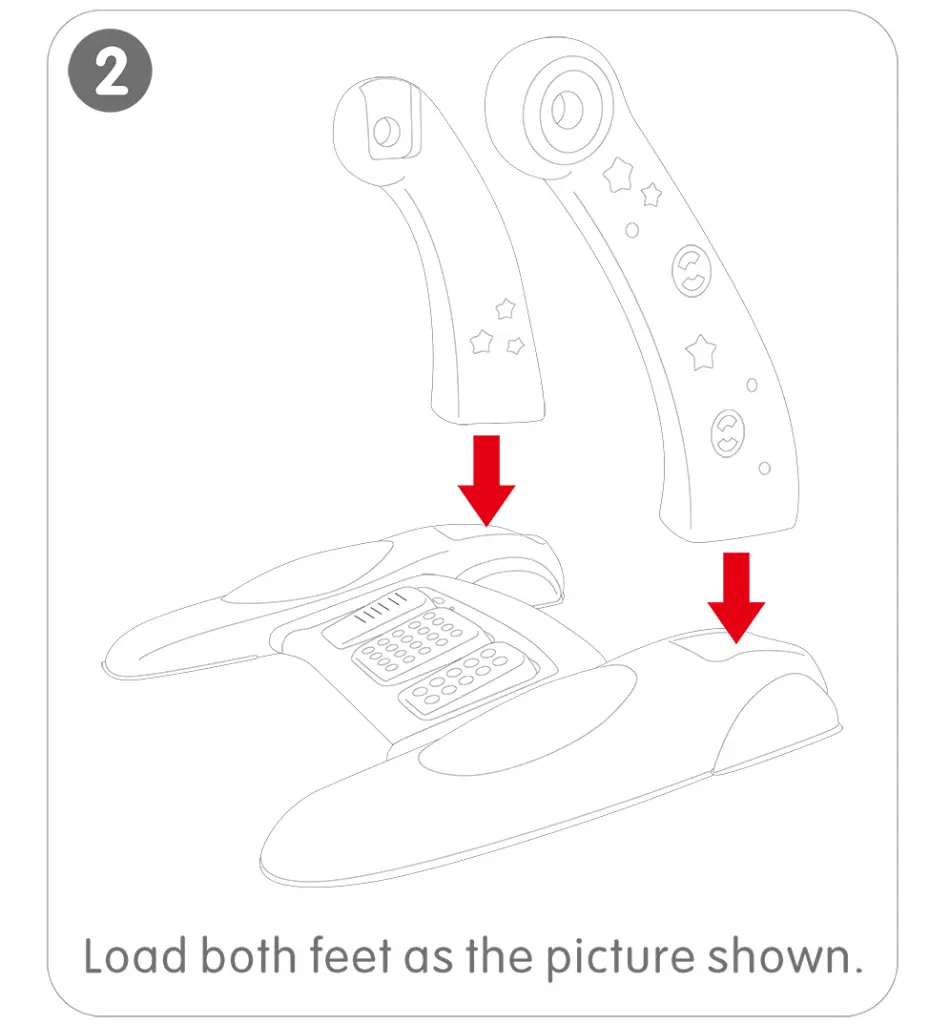 2

Load both feet as the picture shown.