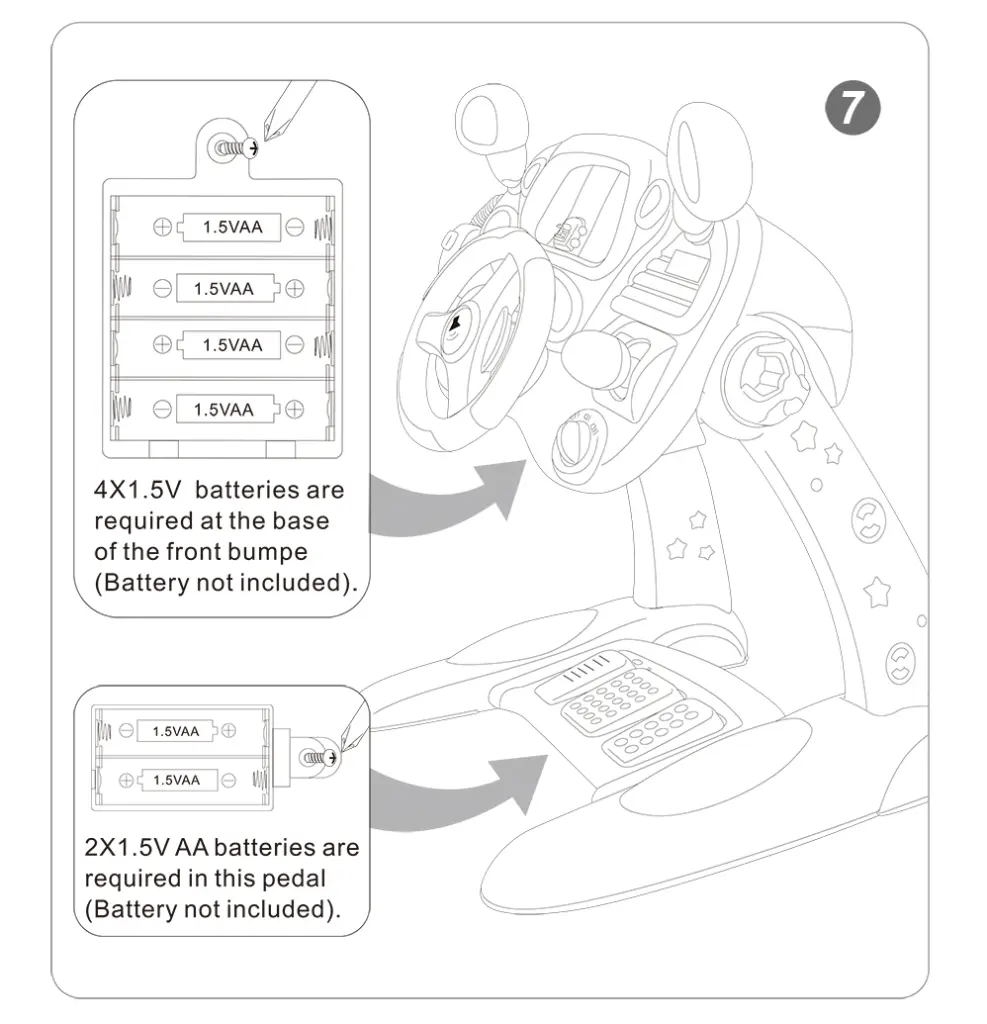 7

1.5VAA
1.5VAA
1.5VAA
1.5VAA

4X1.5V batteries are required at the base of the front bumpe (Battery not included).

1.5VAA
1.5VAA

2X1.5V AA batteries are required in this pedal (Battery not included).